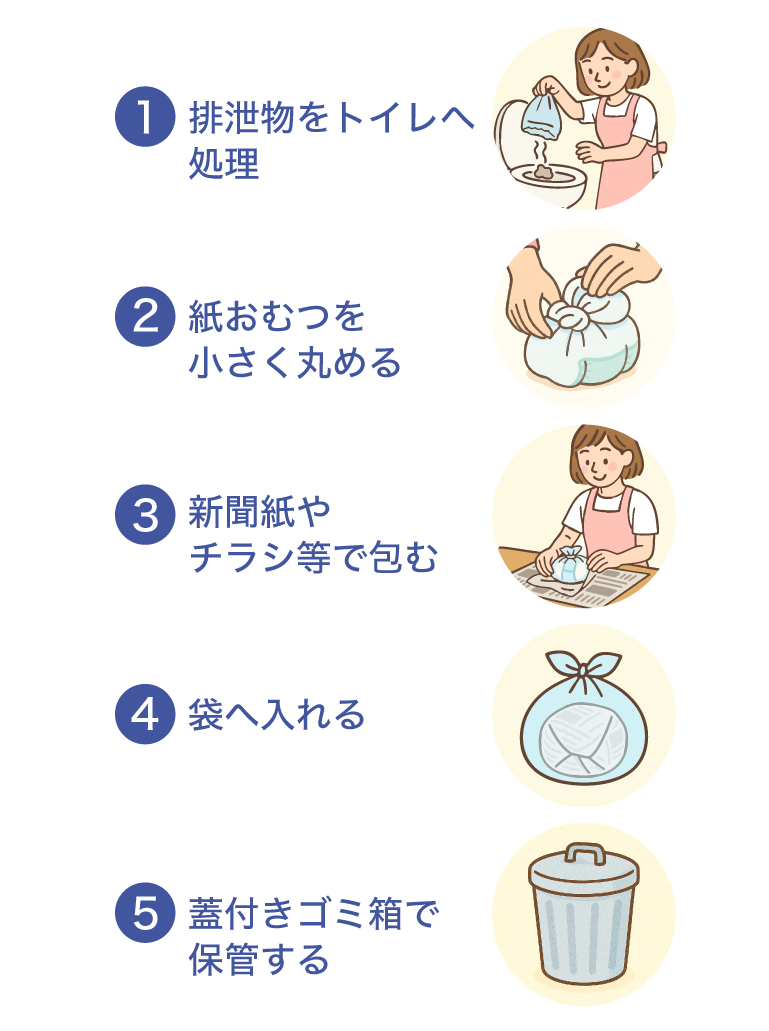 1 排泄物をトイレへ処理

2 紙おむつを小さく丸める

3 新聞紙やチラシ等で包む

4 袋へ入れる

5 蓋付きゴミ箱で保管する