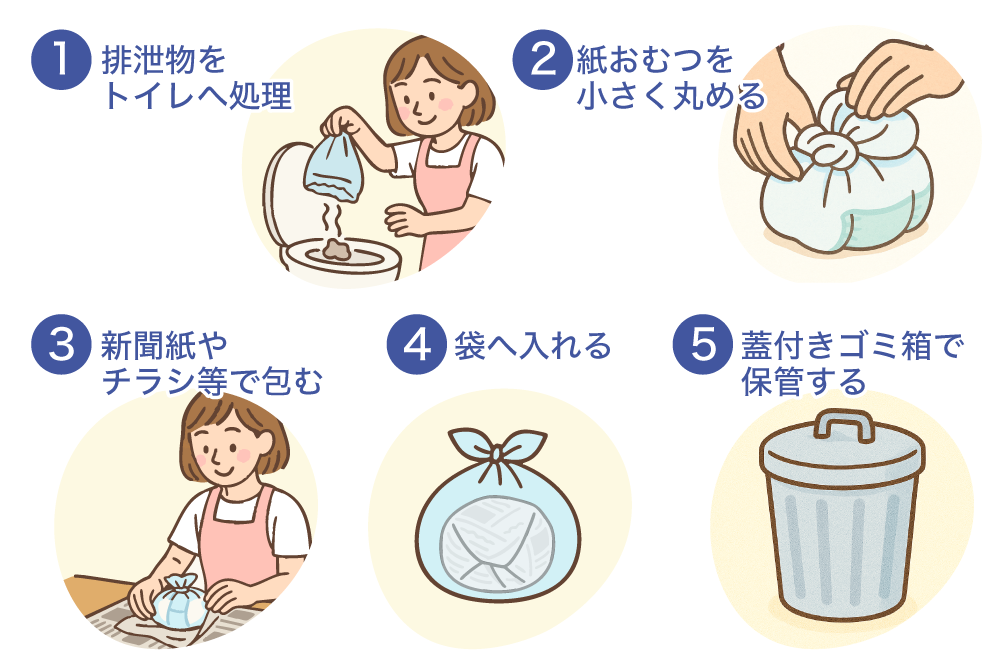 1 排泄物をトイレへ処理

2 紙おむつを小さく丸める

3 新聞紙やチラシ等で包む

4 袋へ入れる

5 蓋付きゴミ箱で保管する