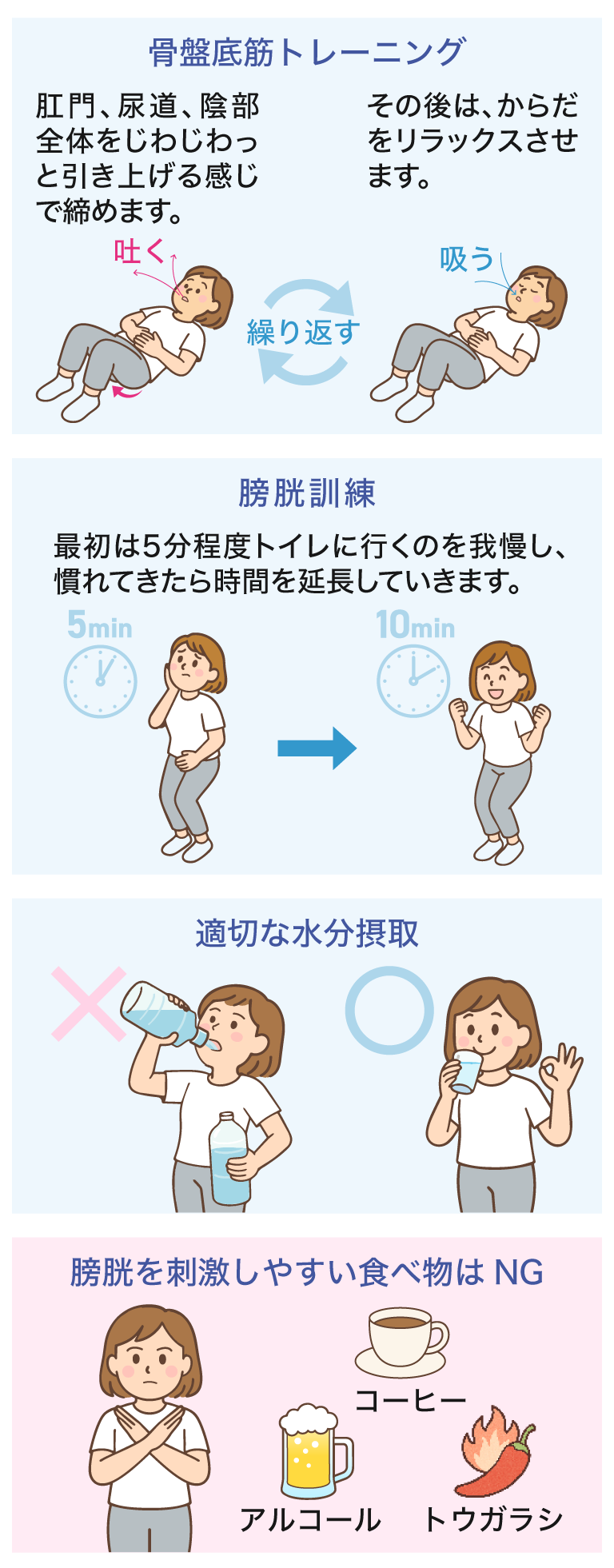 骨盤底筋トレーニング

肛門、尿道、陰部全体をじわじわっと引き上げる感じで締めます。

その後は、からだをリラックスさせます。

吐く

繰り返す

吸う

膀胱訓練

最初は5分程度トイレに行くのを我慢し、慣れてきたら時間を延長していきます。

5min

10min

適切な水分摂取

膀胱を刺激しやすい食べ物は NG

コーヒー

アルコール

トウガラシ