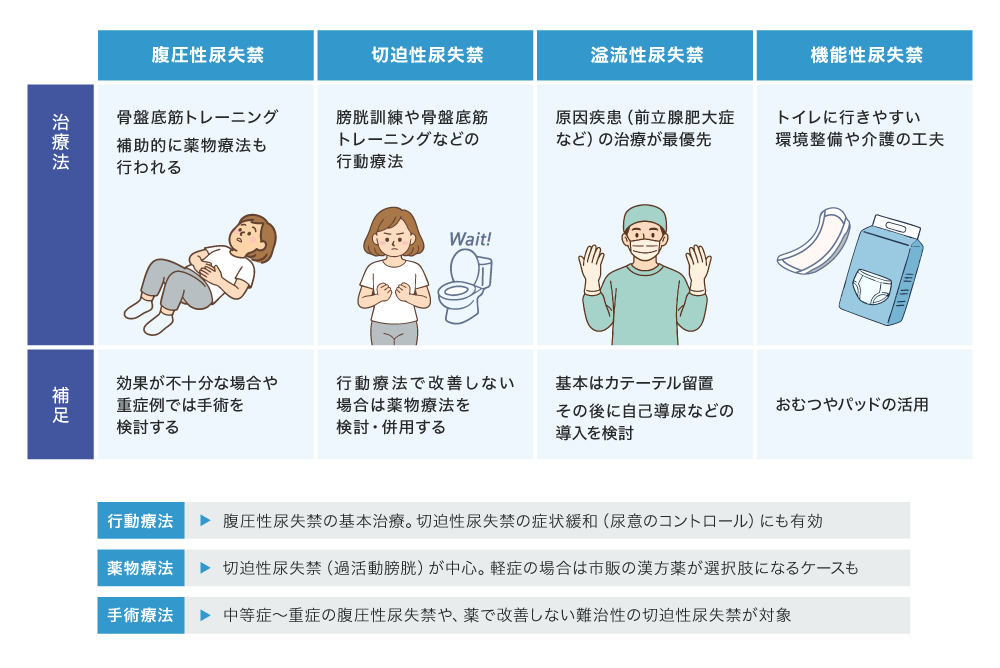 | | 腹圧性尿失禁 | 切迫性尿失禁 | 溢流性尿失禁 | 機能性尿失禁 |
|---|---|---|---|---|
| 治療法 | 骨盤底筋トレーニング 補助的に薬物療法も行われる | 膀胱訓練や骨盤底筋トレーニングなどの行動療法 Wait! | 原因疾患（前立腺肥大症など）の治療が最優先 | トイレに行きやすい環境整備や介護の工夫 |
| 補足 | 効果が不十分な場合や重症例では手術を検討する | 行動療法で改善しない場合は薬物療法を検討・併用する | 基本はカテーテル留置 その後に自己導尿などの導入を検討 | おむつやパッドの活用 |

行動療法 ▶ 腹圧性尿失禁の基本治療。切迫性尿失禁の症状緩和（尿意のコントロール）にも有効

薬物療法 ▶ 切迫性尿失禁（過活動膀胱）が中心。軽症の場合は市販の漢方薬が選択肢になるケースも

手術療法 ▶ 中等症〜重症の腹圧性尿失禁や、薬で改善しない難治性の切迫性尿失禁が対象