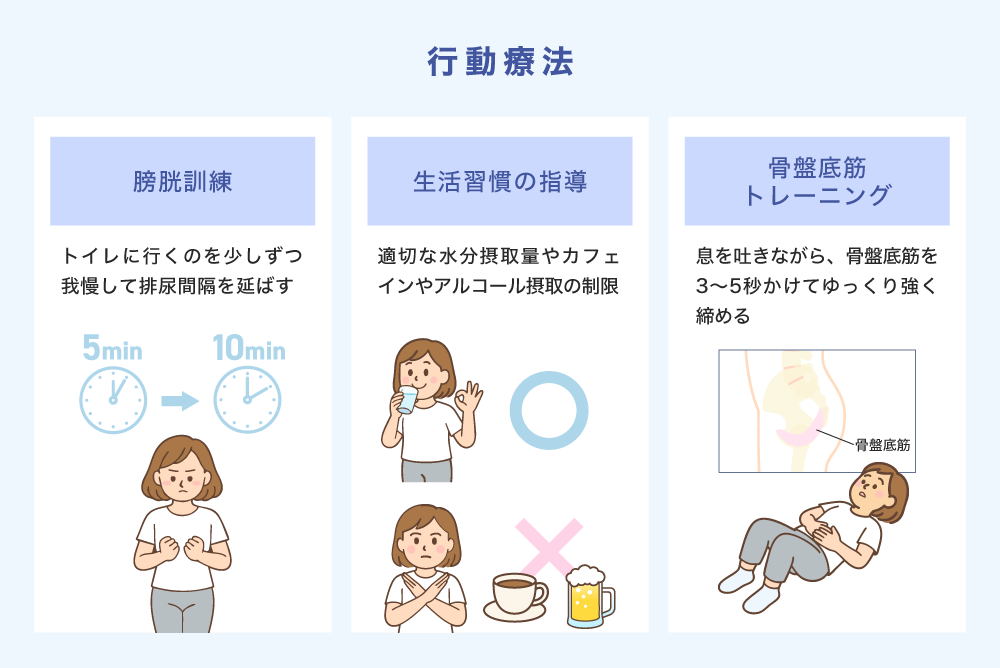 行動療法

膀胱訓練

トイレに行くのを少しずつ我慢して排尿間隔を延ばす

5min

10min

生活習慣の指導

適切な水分摂取量やカフェインやアルコール摂取の制限

骨盤底筋トレーニング

息を吐きながら、骨盤底筋を3〜5秒かけてゆっくり強く締める

骨盤底筋